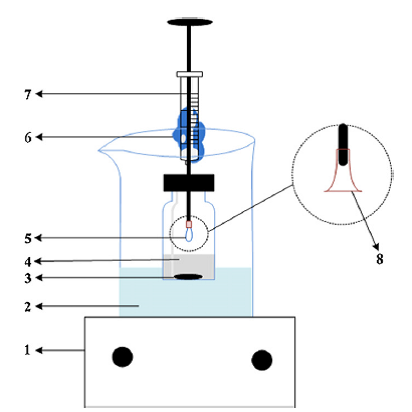 7
6
5
4
3
2
1
8